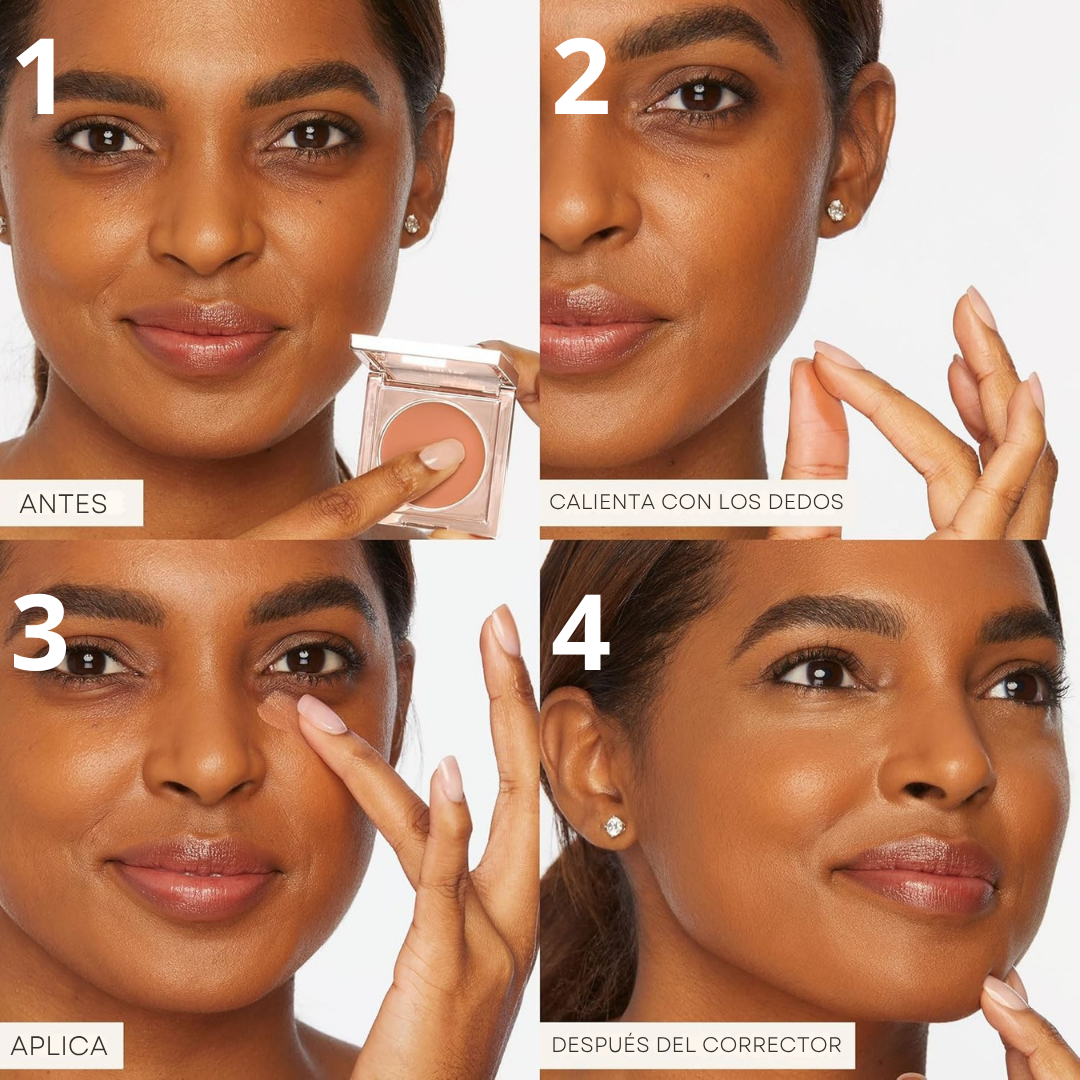 1

ANTES

2

CALIENTA CON LOS DEDOS

3

APLICA

4

DESPUÉS DEL CORRECTOR